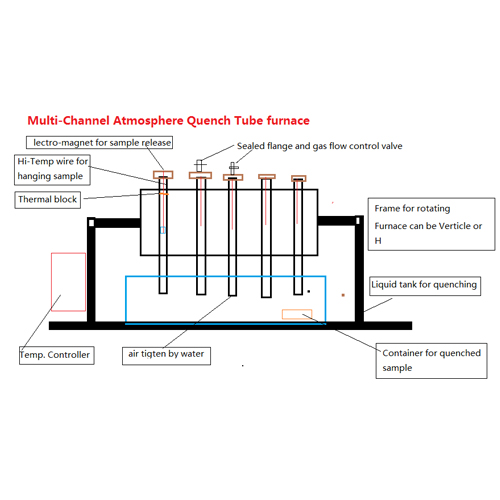 Multi-Channel Atmosphere Quench Tube furnace

lectro-magnet for sample release

Sealed flange and gas flow control valve

Hi-Temp wire for hanging sample

Thermal block

Frame for rotating
Furnace can be Verticle or H

Liquid tank for quenching

Temp. Controller

air tigten by water

Container for quenched sample